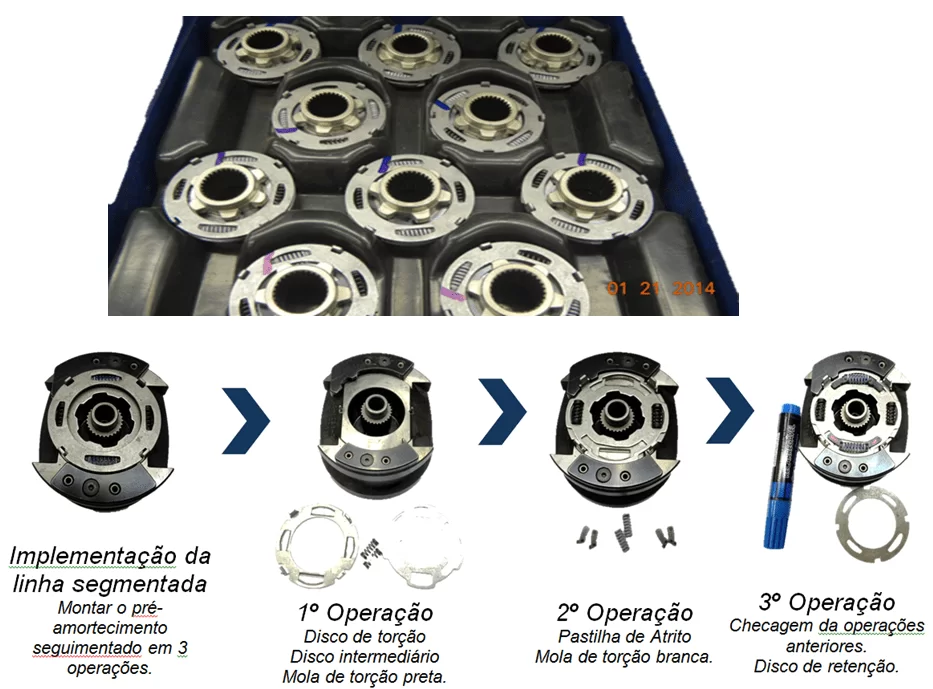 01 21 2014

Implementação da linha segmentada
Montar o pré-amortecimento seguimentado em 3 operações.

1º Operação
Disco de torção
Disco intermediário
Mola de torção preta.

2º Operação
Pastilha de Atrito
Mola de torção branca.

3º Operação
Checagem da operações anteriores.
Disco de retenção.