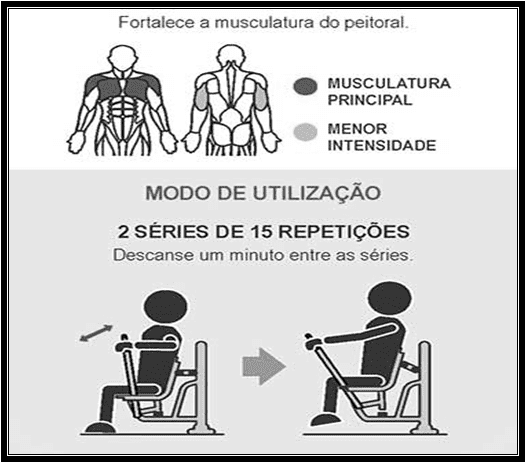 Fortalece a musculatura do peitoral.

MUSCULATURA PRINCIPAL

MENOR INTENSIDADE

MODO DE UTILIZAÇÃO

2 SÉRIES DE 15 REPETIÇÕES
Descanse um minuto entre as séries.