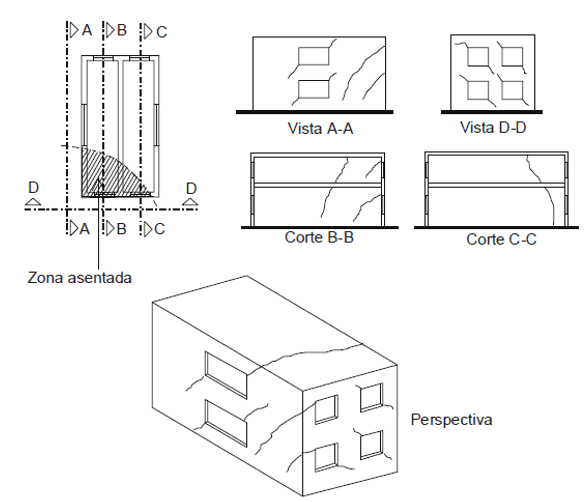 A B C

D D

A B C

Zona asentada

Vista A-A

Vista D-D

Corte B-B

Corte C-C

Perspectiva