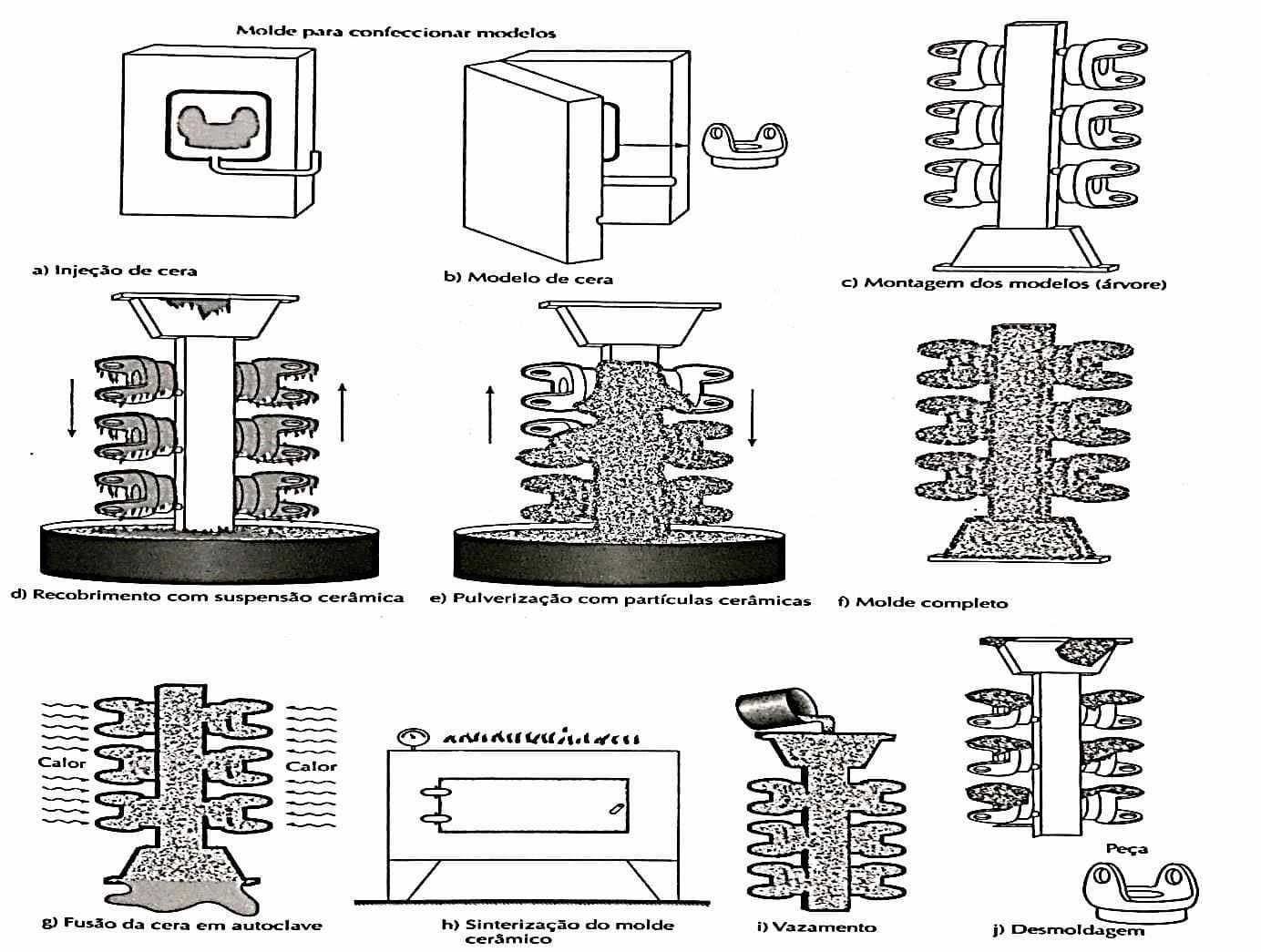 Molde para confeccionar modelos

a) Injeção de cera

b) Modelo de cera

c) Montagem dos modelos (árvore)

d) Recobrimento com suspensão cerâmica

e) Pulverização com partículas cerâmicas

f) Molde completo

Calor

Calor

g) Fusão da cera em autoclave

h) Sinterização do molde cerâmico

i) Vazamento

Peça

j) Desmoldagem